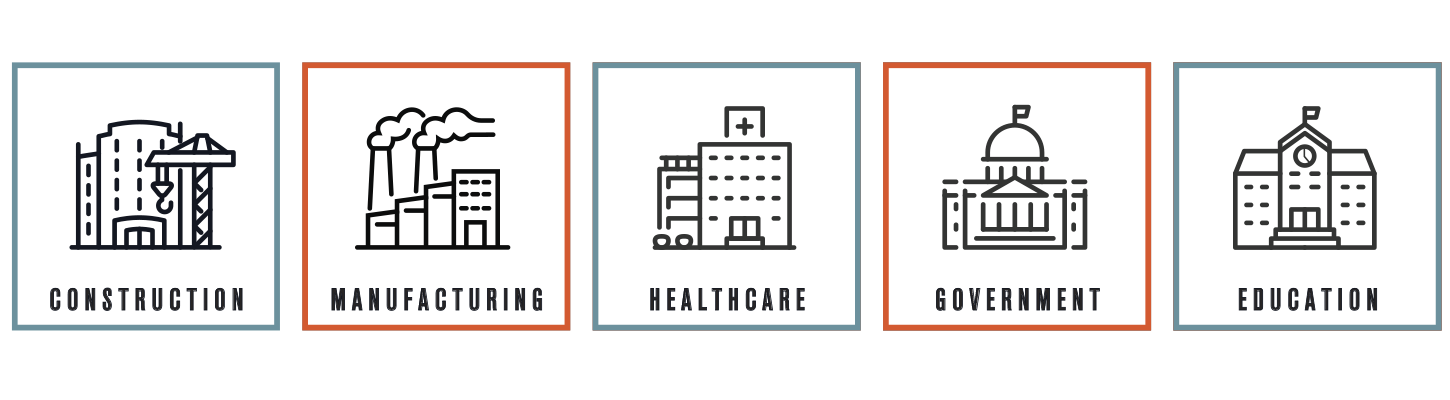 CONSTRUCTION

MANUFACTURING

HEALTHCARE

GOVERNMENT

EDUCATION